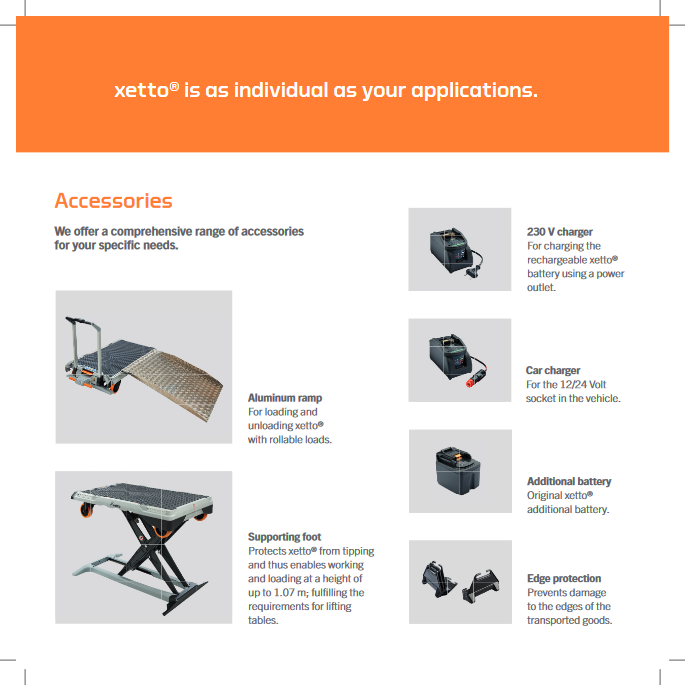 xetto® is as individual as your applications.

Accessories

We offer a comprehensive range of accessories for your specific needs.

Aluminum ramp
For loading and unloading xetto® with rollable loads.

Supporting foot
Protects xetto® from tipping and thus enables working and loading at a height of up to 1.07 m; fulfilling the requirements for lifting tables.

230 V charger
For charging the rechargeable xetto® battery using a power outlet.

Car charger
For the 12/24 Volt socket in the vehicle.

Additional battery
Original xetto® additional battery.

Edge protection
Prevents damage to the edges of the transported goods.